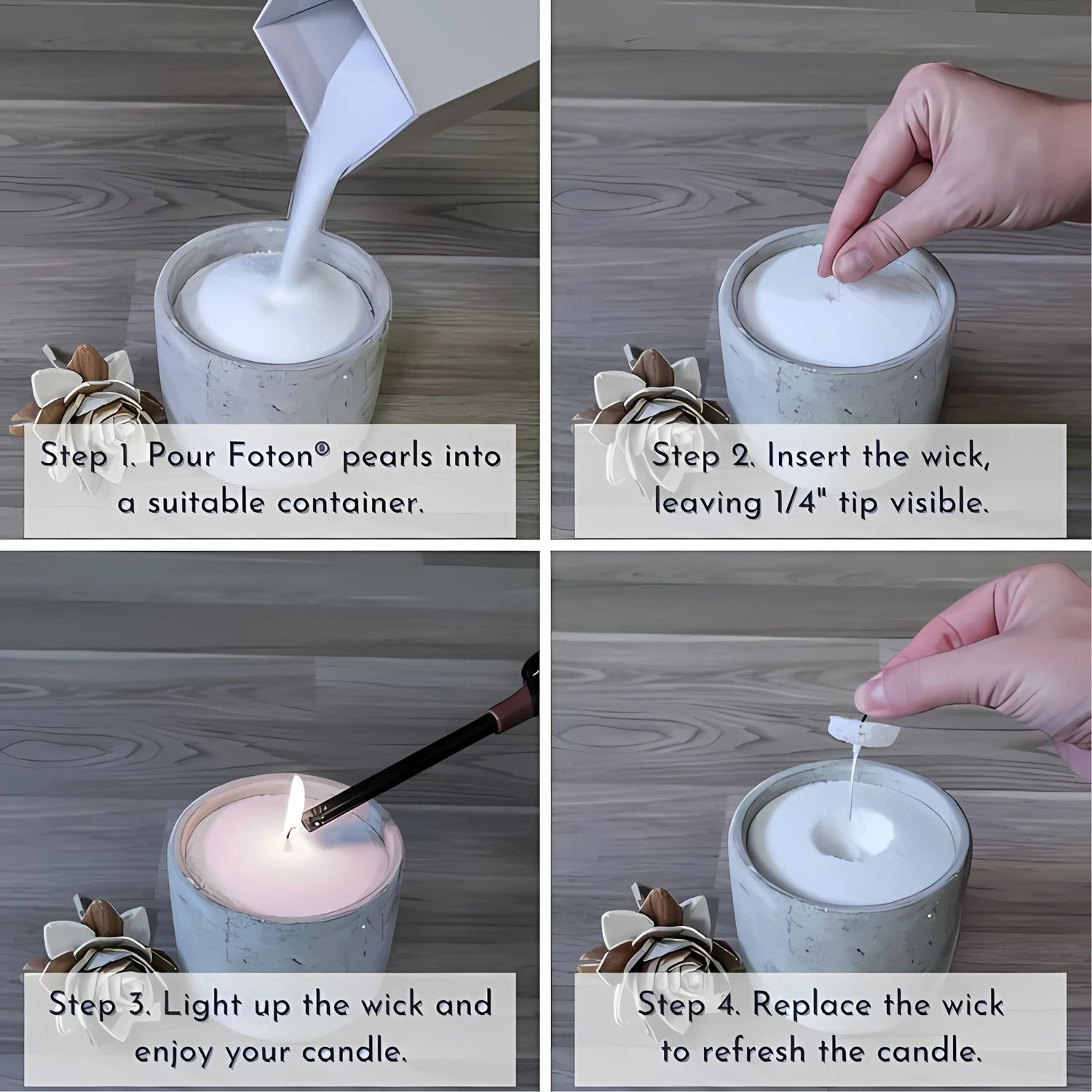 Step 1. Pour Foton® pearls into a suitable container.

Step 2. Insert the wick, leaving 1/4" tip visible.

Step 3. Light up the wick and enjoy your candle.

Step 4. Replace the wick to refresh the candle.